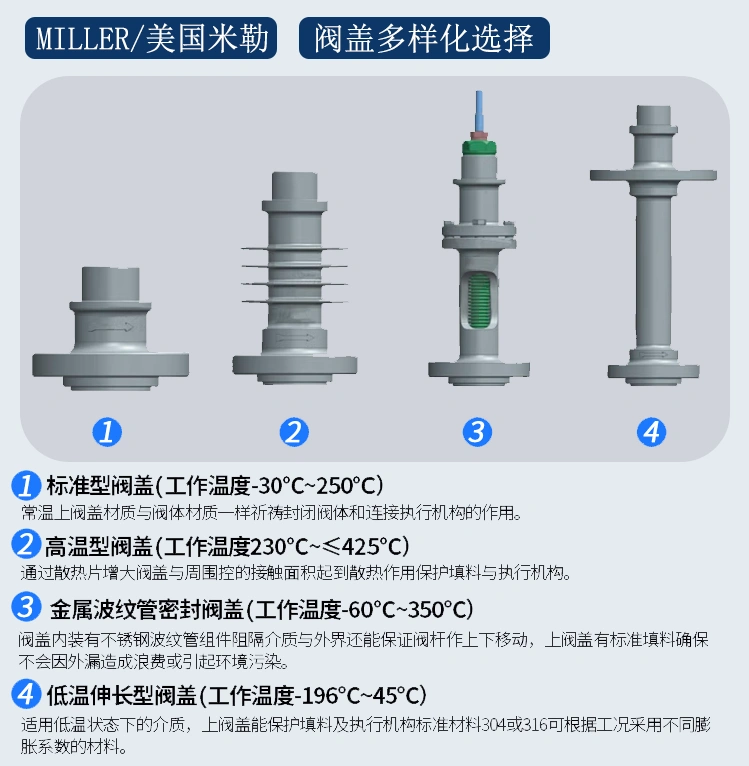 MILLER/美国米勒

阀盖多样化选择

1

2

3

4

1 标准型阀盖(工作温度-30°C~250°C)

常温上阀盖材质与阀体材质一样祈祷封闭阀体和连接执行机构的作用。

2 高温型阀盖(工作温度230°C~≤425°C)

通过散热片增大阀盖与周围控的接触面积起到散热作用保护填料与执行机构。

3 金属波纹管密封阀盖(工作温度-60°C~350°C)

阀盖内装有不锈钢波纹管组件阻隔介质与外界还能保证阀杆作上下移动，上阀盖有标准填料确保不会因外漏造成浪费或引起环境污染。

4 低温伸长型阀盖(工作温度-196°C~45°C)

适用低温状态下的介质，上阀盖能保护填料及执行机构标准材料304或316可根据工况采用不同膨胀系数的材料。